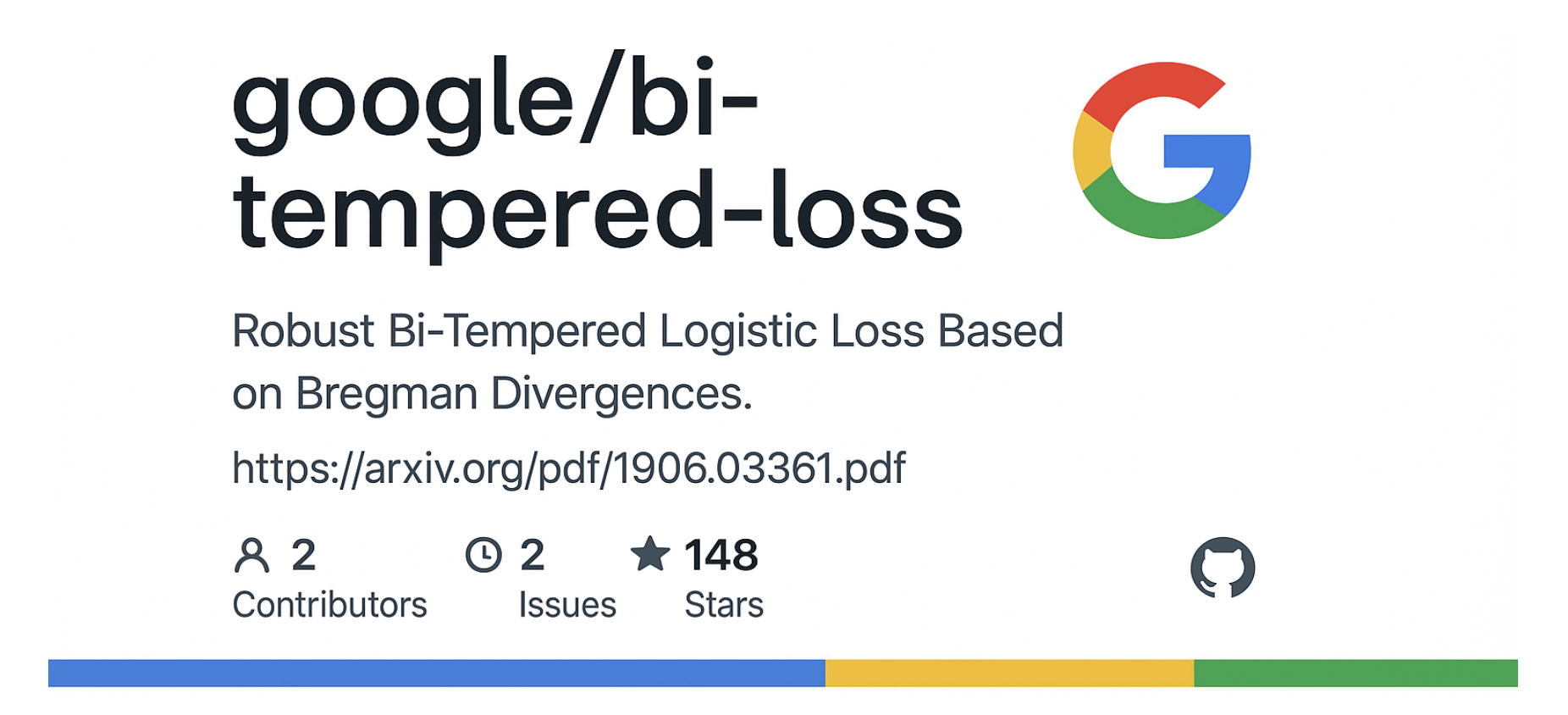 google/bi-tempered-loss

Robust Bi-Tempered Logistic Loss Based on Bregman Divergences.

https://arxiv.org/pdf/1906.03361.pdf

2
Contributors

2
Issues

148
Stars